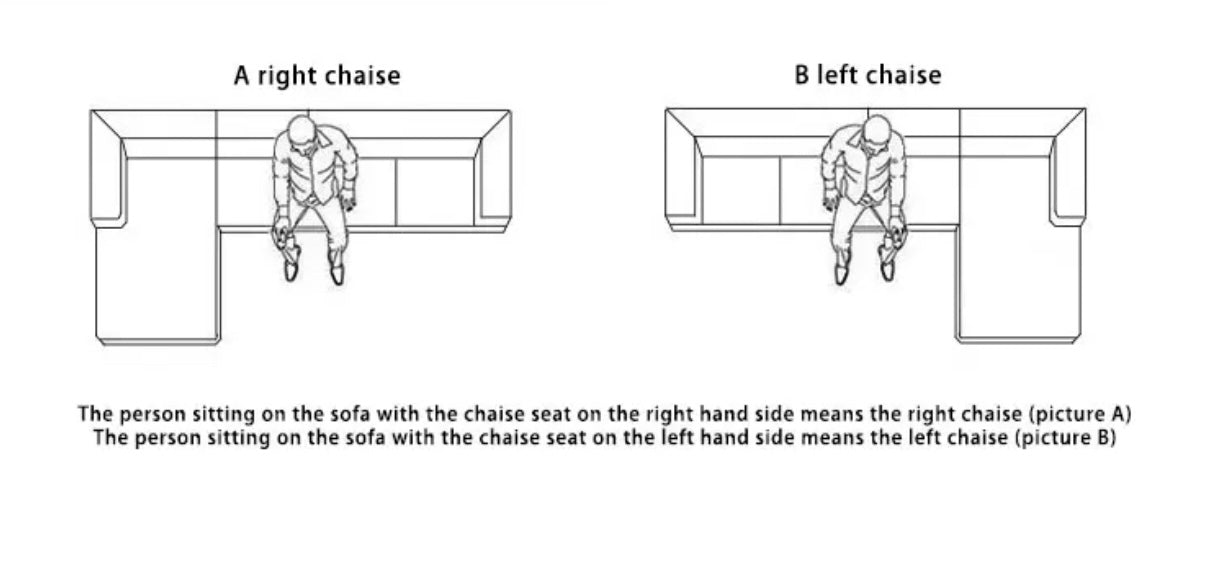 A right chaise

B left chaise

The person sitting on the sofa with the chaise seat on the right hand side means the right chaise (picture A)
The person sitting on the sofa with the chaise seat on the left hand side means the left chaise (picture B)